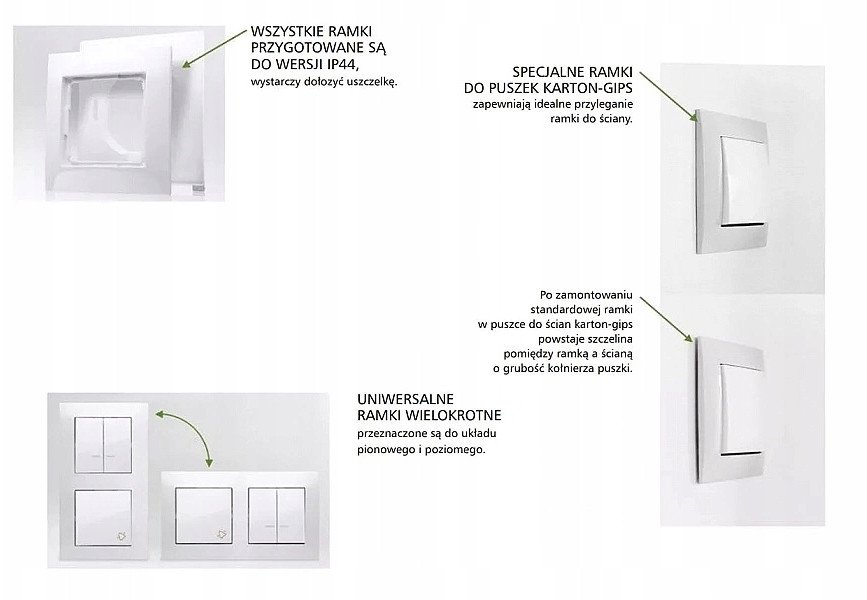 WSZYSTKIE RAMKI PRZYGOTOWANE SĄ DO WERSJI IP44,
wystarczy dołożyć uszczelkę.

SPECJALNE RAMKI DO PUSZEK KARTON-GIPS
zapewniają idealne przyleganie ramki do ściany.

Po zamontowaniu standardowej ramki w puszce do ścian karton-gips powstaje szczelina pomiędzy ramką a ścianą o grubość kołnierza puszki.

UNIWERSALNE RAMKI WIELOKROTNE
przeznaczone są do układu pionowego i poziomego.